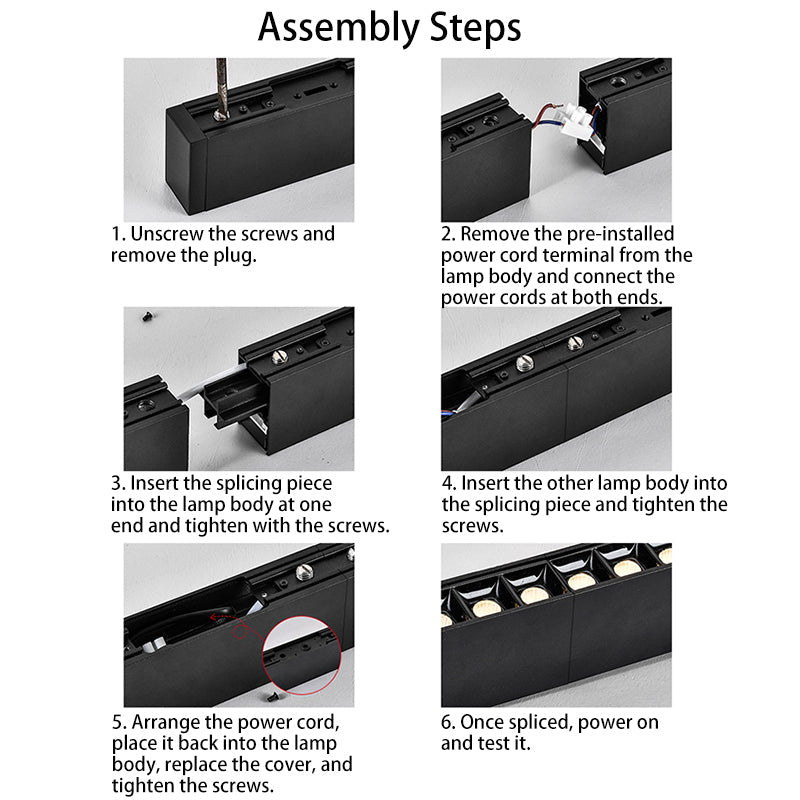 Assembly Steps

1. Unscrew the screws and remove the plug.

2. Remove the pre-installed power cord terminal from the lamp body and connect the power cords at both ends.

3. Insert the splicing piece into the lamp body at one end and tighten with the screws.

4. Insert the other lamp body into the splicing piece and tighten the screws.

5. Arrange the power cord, place it back into the lamp body, replace the cover, and tighten the screws.

6. Once spliced, power on and test it.