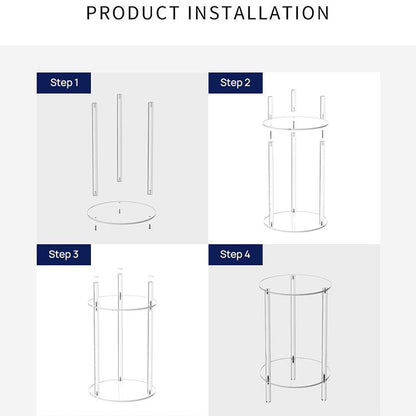 PRODUCT INSTALLATION

Step 1

Step 2

Step 3

Step 4