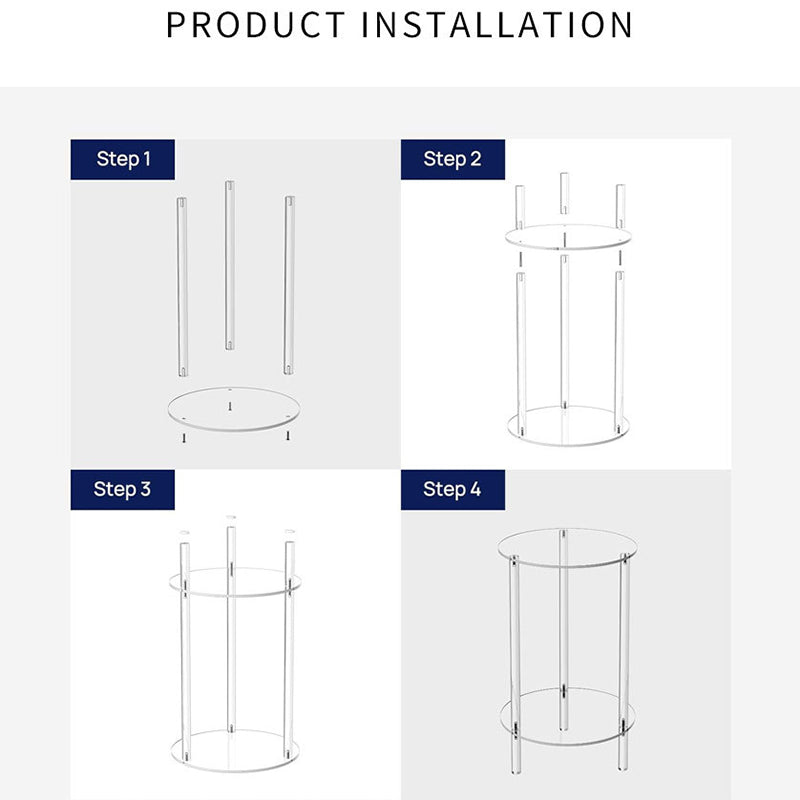 PRODUCT INSTALLATION

Step 1

Step 2

Step 3

Step 4