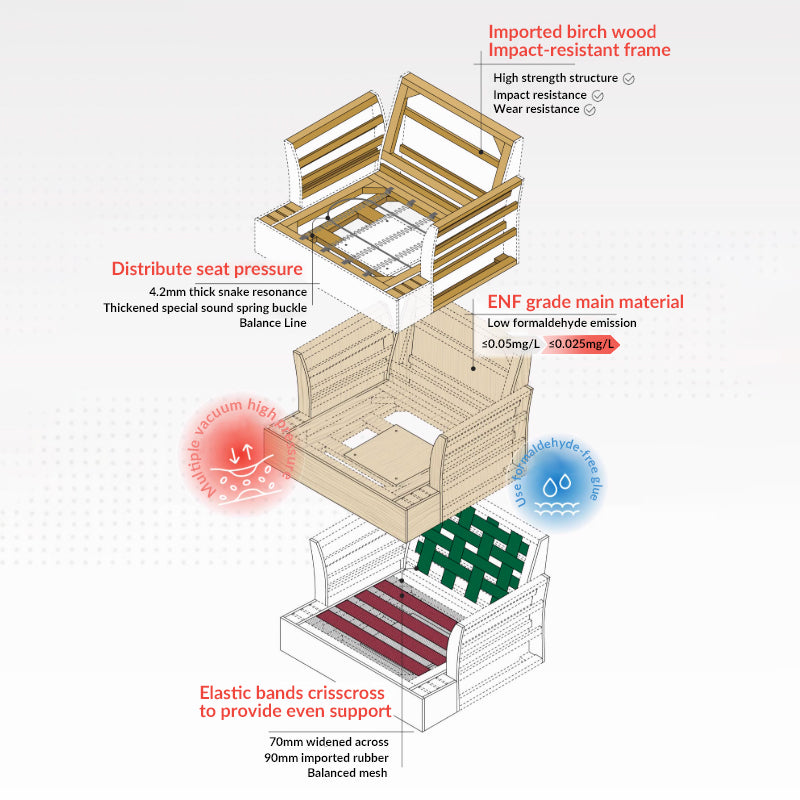 Imported birch wood
Impact-resistant frame

High strength structure
Impact resistance
Wear resistance

Distribute seat pressure

4.2mm thick snake resonance
Thickened special sound spring buckle
Balance Line

ENF grade main material

Low formaldehyde emission
≤0.05mg/L ≤0.025mg/L

Multiple vacuum high pressure

Use formaldehyde-free glue

Elastic bands crisscross
to provide even support

70mm widened across
90mm imported rubber
Balanced mesh