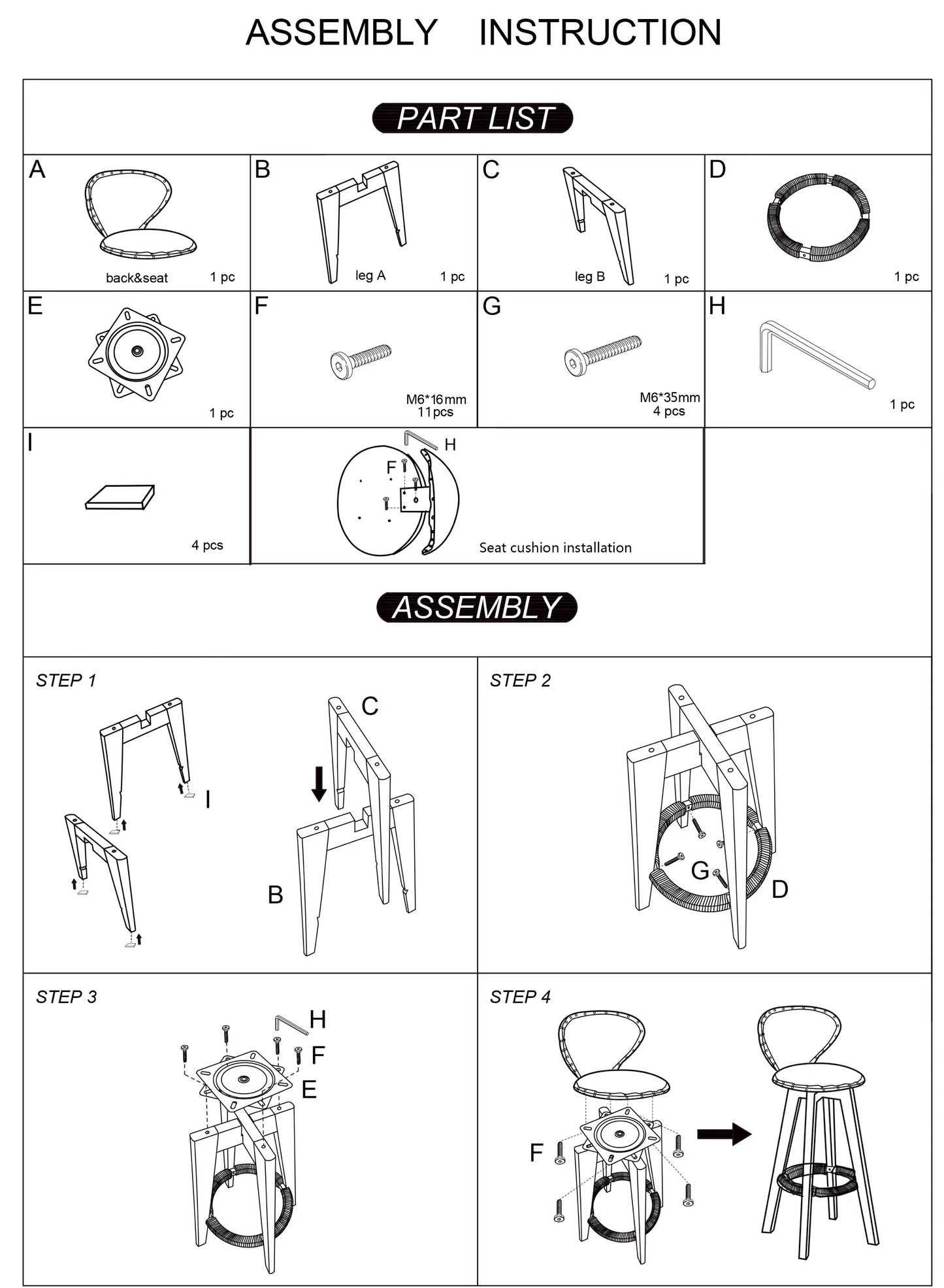 ASSEMBLY INSTRUCTION

PART LIST

A
back&seat 1 pc

B
leg A 1 pc

C
leg B 1 pc

D
1 pc

E
1 pc

F
M6*16mm
11pcs

G
M6*35mm
4 pcs

H
1 pc

I
4 pcs

H
F
Seat cushion installation

ASSEMBLY

STEP 1
I
C
B

STEP 2
G
D

STEP 3
H
F
E

STEP 4
F