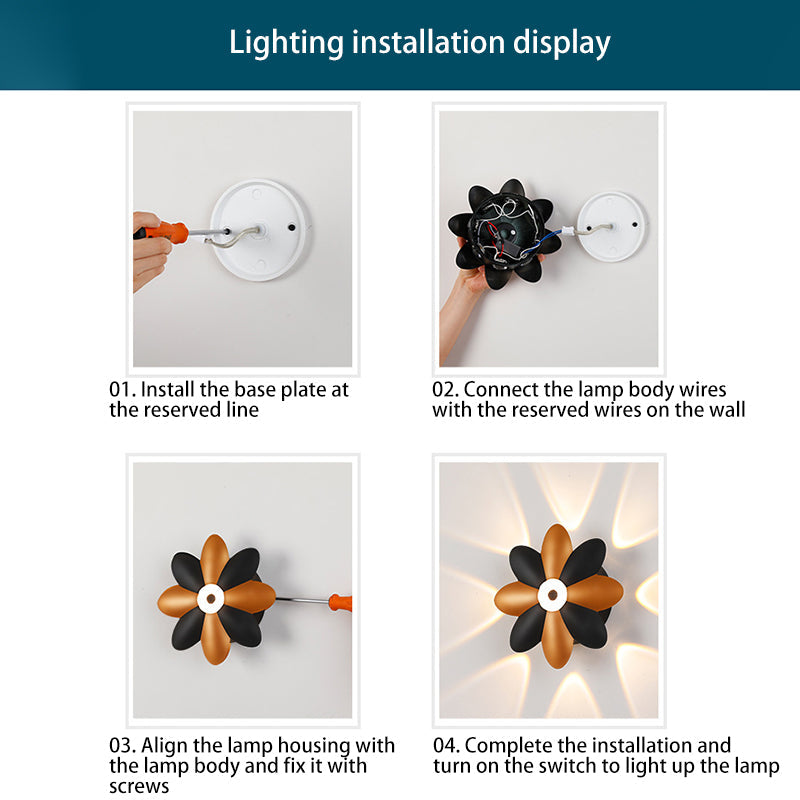 Lighting installation display

01. Install the base plate at the reserved line

02. Connect the lamp body wires with the reserved wires on the wall

03. Align the lamp housing with the lamp body and fix it with screws

04. Complete the installation and turn on the switch to light up the lamp