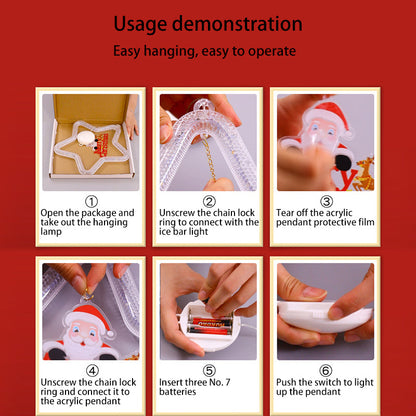 Usage demonstration

Easy hanging, easy to operate

①
Open the package and take out the hanging lamp

②
Unscrew the chain lock ring to connect with the ice bar light

③
Tear off the acrylic pendant protective film

④
Unscrew the chain lock ring and connect it to the acrylic pendant

⑤
Insert three No. 7 batteries

⑥
Push the switch to light up the pendant