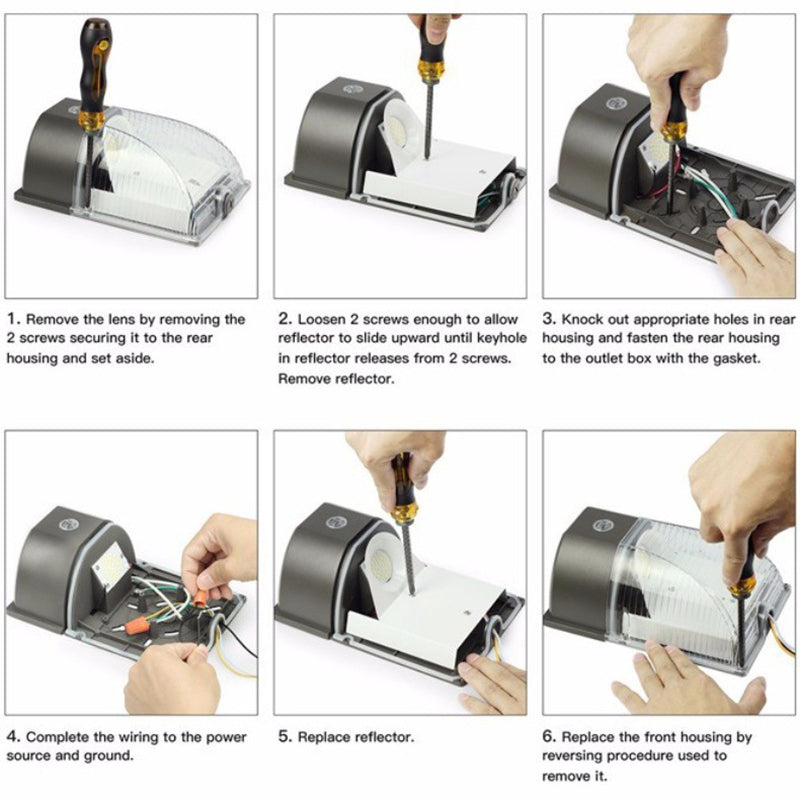 1. Remove the lens by removing the 2 screws securing it to the rear housing and set aside.

2. Loosen 2 screws enough to allow reflector to slide upward until keyhole in reflector releases from 2 screws. Remove reflector.

3. Knock out appropriate holes in rear housing and fasten the rear housing to the outlet box with the gasket.

4. Complete the wiring to the power source and ground.

5. Replace reflector.

6. Replace the front housing by reversing procedure used to remove it.