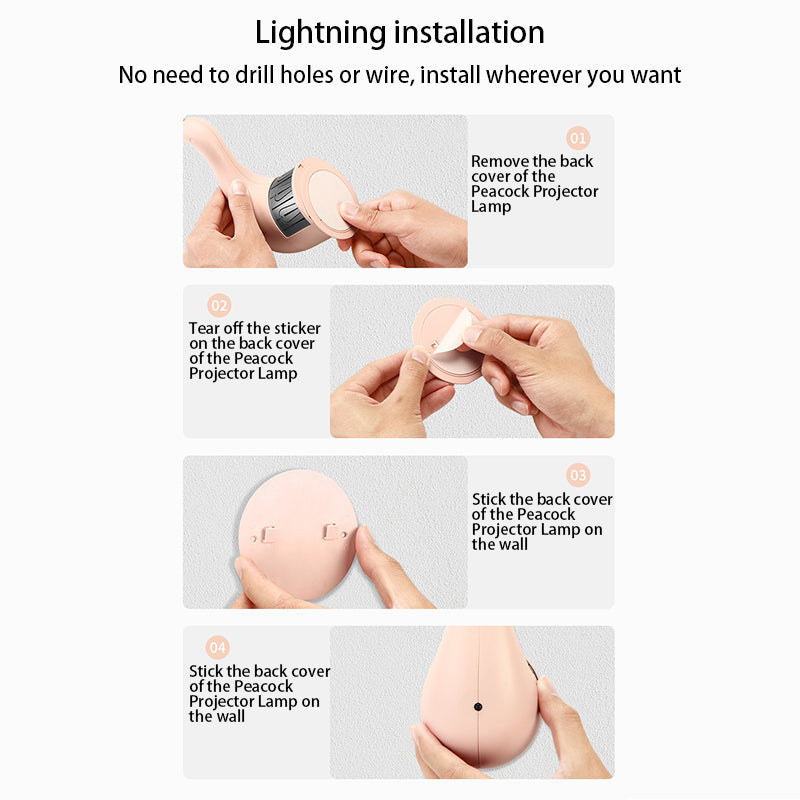 Lightning installation

No need to drill holes or wire, install wherever you want

01

Remove the back cover of the Peacock Projector Lamp

02

Tear off the sticker on the back cover of the Peacock Projector Lamp

03

Stick the back cover of the Peacock Projector Lamp on the wall

04

Stick the back cover of the Peacock Projector Lamp on the wall