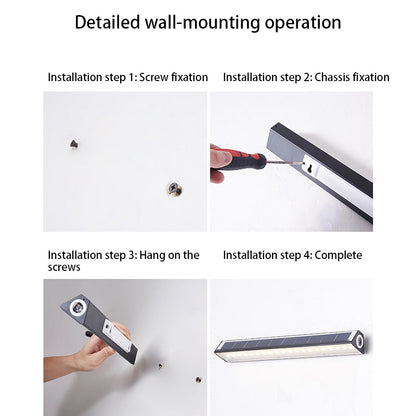 Detailed wall-mounting operation

Installation step 1: Screw fixation

Installation step 2: Chassis fixation

Installation step 3: Hang on the screws

Installation step 4: Complete