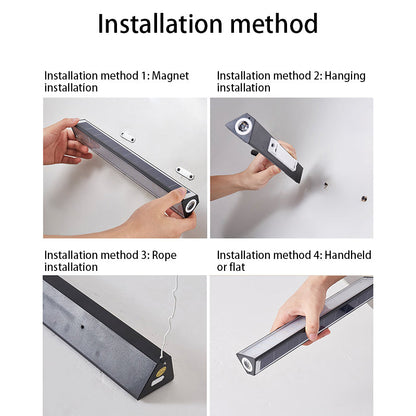 Installation method

Installation method 1: Magnet installation

Installation method 2: Hanging installation

Installation method 3: Rope installation

Installation method 4: Handheld or flat