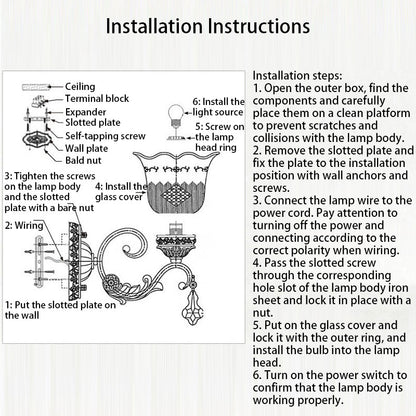 Installation Instructions

Ceiling
Terminal block
Expander
Slotted plate
Self-tapping screw
Wall plate
Bald nut

6: Install the light source
5: Screw on the lamp head ring

3: Tighten the screws on the lamp body and the slotted plate with a bare nut

4: Install the glass cover

2: Wiring

1: Put the slotted plate on the wall

Installation steps:
1. Open the outer box, find the components and carefully place them on a clean platform to prevent scratches and collisions with the lamp body.
2. Remove the slotted plate and fix the plate to the installation position with wall anchors and screws.
3. Connect the lamp wire to the power cord. Pay attention to turning off the power and connecting according to the correct polarity when wiring.
4. Pass the slotted screw through the corresponding hole slot of the lamp body iron sheet and lock it in place with a nut.
5. Put on the glass cover and lock it with the outer ring, and install the bulb into the lamp head.
6. Turn on the power switch to confirm that the lamp body is working properly.