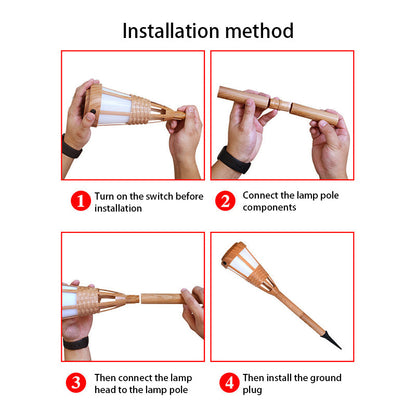 Installation method

1 Turn on the switch before installation

2 Connect the lamp pole components

3 Then connect the lamp head to the lamp pole

4 Then install the ground plug