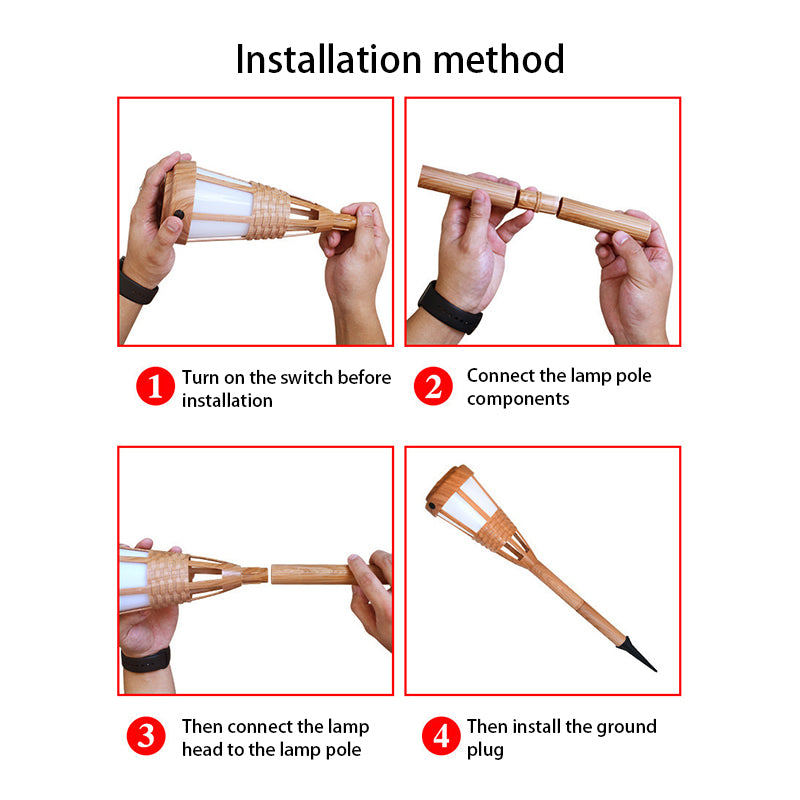 Installation method

1 Turn on the switch before installation

2 Connect the lamp pole components

3 Then connect the lamp head to the lamp pole

4 Then install the ground plug