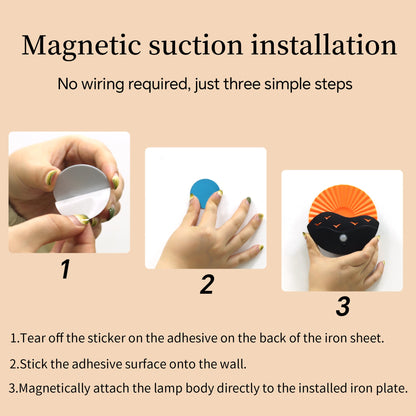 Magnetic suction installation

No wiring required, just three simple steps

1

2

3

1.Tear off the sticker on the adhesive on the back of the iron sheet.

2.Stick the adhesive surface onto the wall.

3.Magnetically attach the lamp body directly to the installed iron plate.