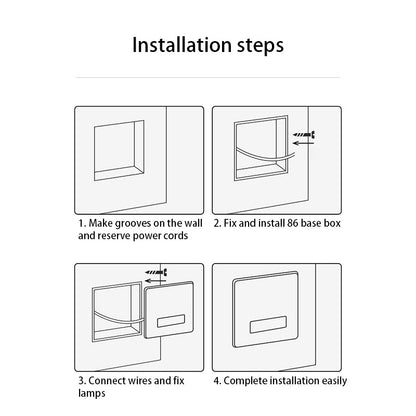 Installation steps

1. Make grooves on the wall and reserve power cords

2. Fix and install 86 base box

3. Connect wires and fix lamps

4. Complete installation easily