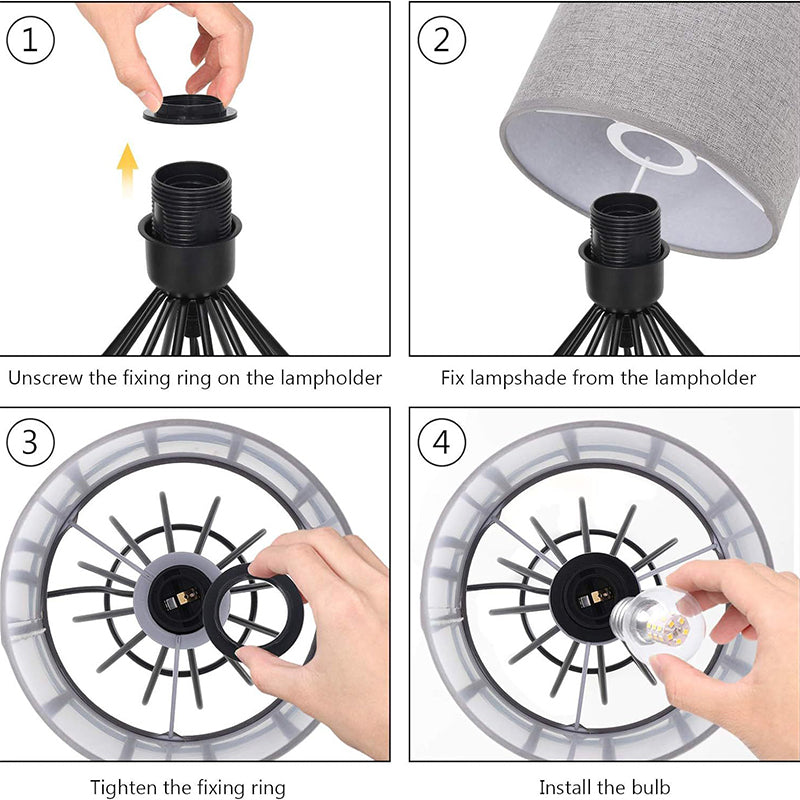 1

Unscrew the fixing ring on the lampholder

2

Fix lampshade from the lampholder

3

Tighten the fixing ring

4

Install the bulb