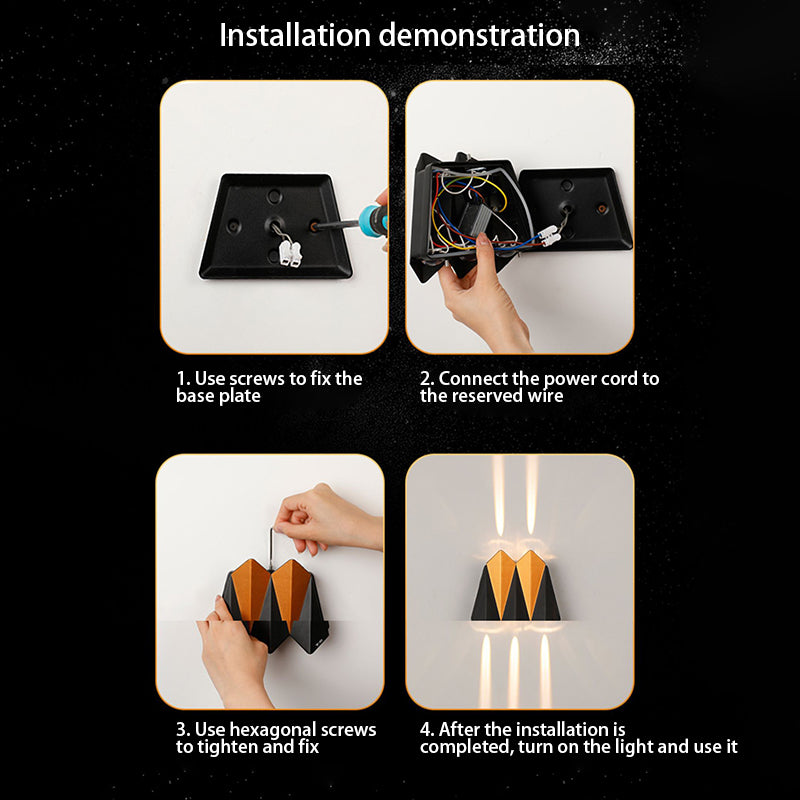 Installation demonstration

1. Use screws to fix the base plate

2. Connect the power cord to the reserved wire

3. Use hexagonal screws to tighten and fix

4. After the installation is completed, turn on the light and use it