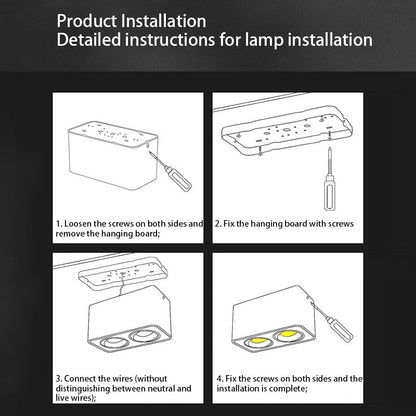 Product Installation
Detailed instructions for lamp installation

1. Loosen the screws on both sides and remove the hanging board;

2. Fix the hanging board with screws

3. Connect the wires (without distinguishing between neutral and live wires);

4. Fix the screws on both sides and the installation is complete;