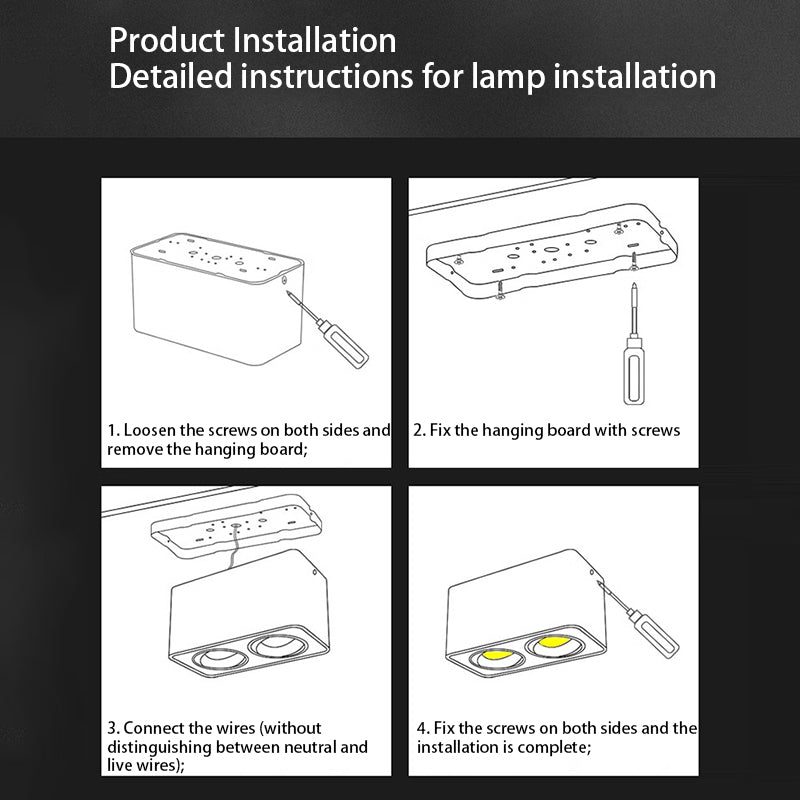 Product Installation
Detailed instructions for lamp installation

1. Loosen the screws on both sides and remove the hanging board;

2. Fix the hanging board with screws

3. Connect the wires (without distinguishing between neutral and live wires);

4. Fix the screws on both sides and the installation is complete;