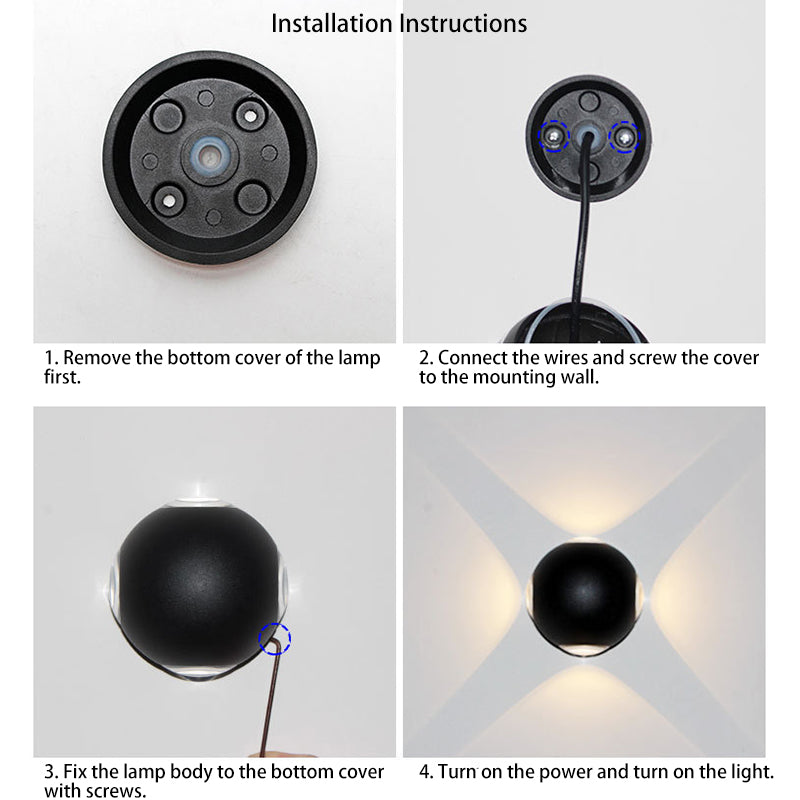 Installation Instructions

1. Remove the bottom cover of the lamp first.

2. Connect the wires and screw the cover to the mounting wall.

3. Fix the lamp body to the bottom cover with screws.

4. Turn on the power and turn on the light.