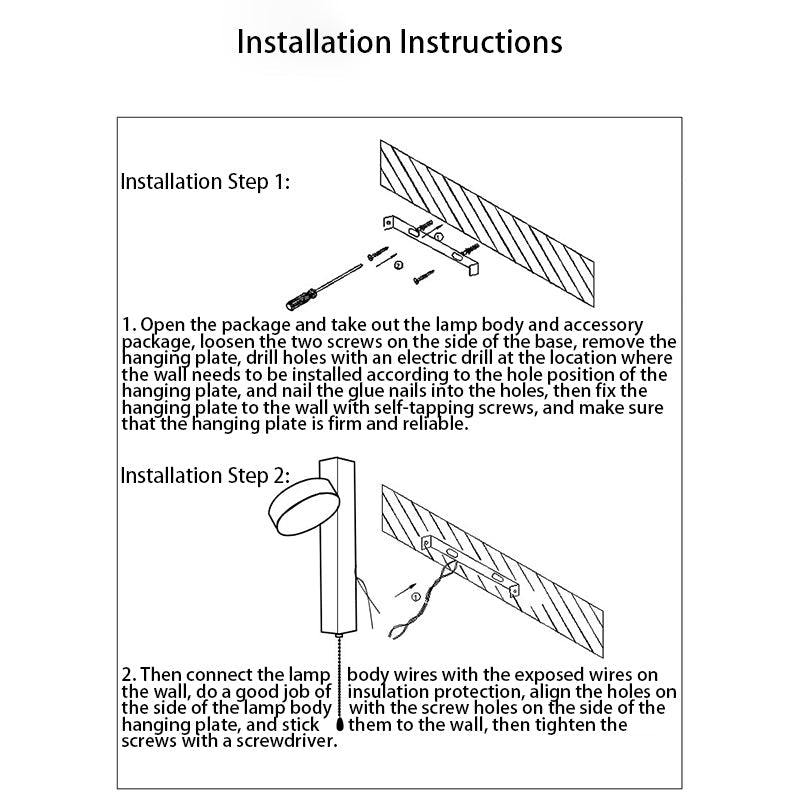 Installation Instructions

Installation Step 1:

1. Open the package and take out the lamp body and accessory package, loosen the two screws on the side of the base, remove the hanging plate, drill holes with an electric drill at the location where the wall needs to be installed according to the hole position of the hanging plate, and nail the glue nails into the holes, then fix the hanging plate to the wall with self-tapping screws, and make sure that the hanging plate is firm and reliable.

Installation Step 2:

2. Then connect the lamp body wires with the exposed wires on the wall, do a good job of insulation protection, align the holes on the side of the lamp body with the screw holes on the side of the hanging plate, and stick them to the wall, then tighten the screws with a screwdriver.