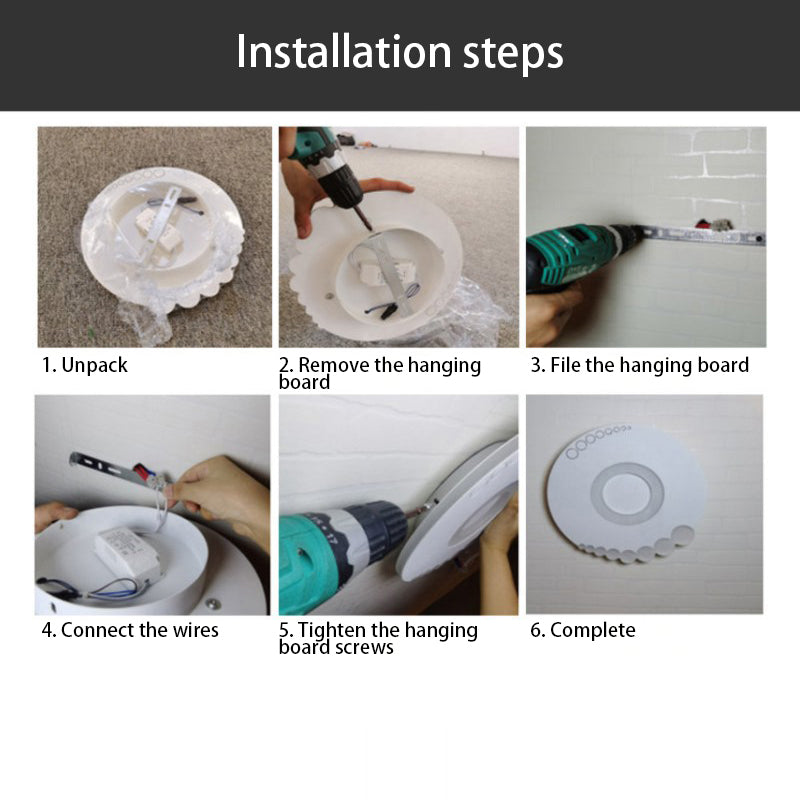 Installation steps

1. Unpack

2. Remove the hanging board

3. File the hanging board

4. Connect the wires

5. Tighten the hanging board screws

6. Complete