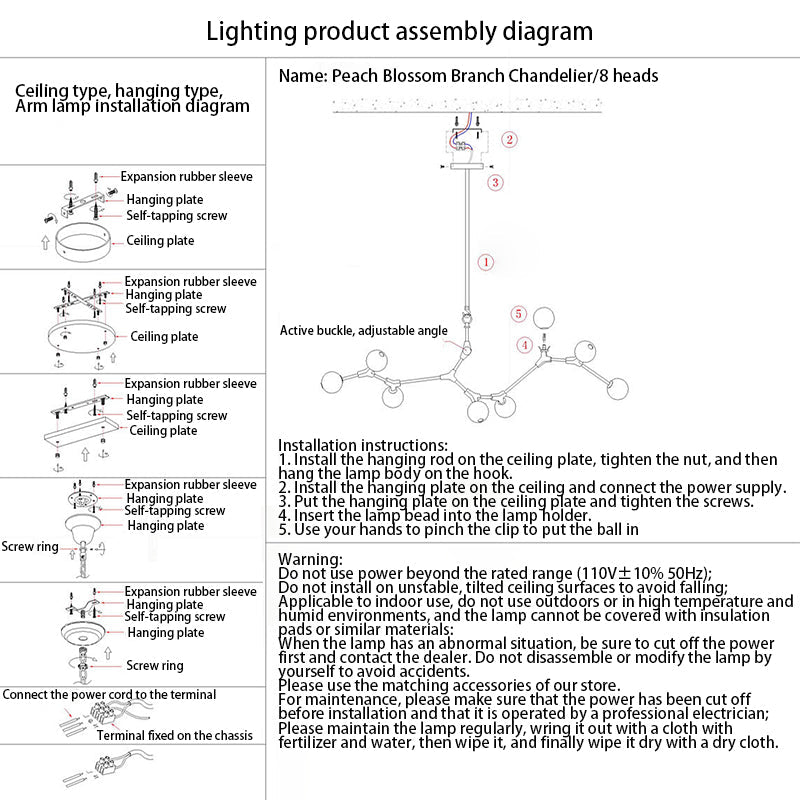 Lighting product assembly diagram

Ceiling type, hanging type, Arm lamp installation diagram

Expansion rubber sleeve
Hanging plate
Self-tapping screw
Ceiling plate

Expansion rubber sleeve
Hanging plate
Self-tapping screw
Ceiling plate

Expansion rubber sleeve
Hanging plate
Self-tapping screw
Ceiling plate

Expansion rubber sleeve
Hanging plate
Self-tapping screw
Hanging plate
Screw ring

Expansion rubber sleeve
Hanging plate
Self-tapping screw
Hanging plate
Screw ring

Connect the power cord to the terminal
Terminal fixed on the chassis

Name: Peach Blossom Branch Chandelier/8 heads

2
3
1
5
4
Active buckle, adjustable angle

Installation instructions:
1. Install the hanging rod on the ceiling plate, tighten the nut, and then hang the lamp body on the hook.
2. Install the hanging plate on the ceiling and connect the power supply.
3. Put the hanging plate on the ceiling plate and tighten the screws.
4. Insert the lamp bead into the lamp holder.
5. Use your hands to pinch the clip to put the ball in

Warning:
Do not use power beyond the rated range (110V±10% 50Hz);
Do not install on unstable, tilted ceiling surfaces to avoid falling;
Applicable to indoor use, do not use outdoors or in high temperature and humid environments, and the lamp cannot be covered with insulation pads or similar materials:
When the lamp has an abnormal situation, be sure to cut off the power first and contact the dealer. Do not disassemble or modify the lamp by yourself to avoid accidents.
Please use the matching accessories of our store.
For maintenance, please make sure that the power has been cut off before installation and that it is operated by a professional electrician;
Please maintain the lamp regularly, wring it out with a cloth with fertilizer and water, then wipe it, and finally wipe it dry with a dry cloth.