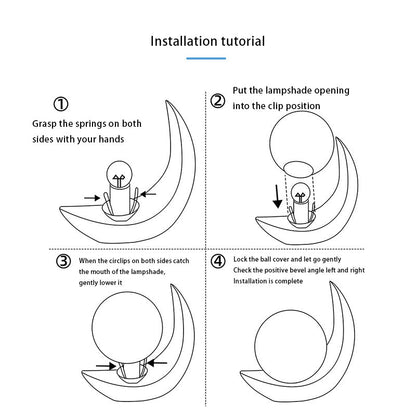 Installation tutorial

①
Grasp the springs on both sides with your hands

② Put the lampshade opening into the clip position

③ When the circlips on both sides catch the mouth of the lampshade, gently lower it

④ Lock the ball cover and let go gently
Check the positive bevel angle left and right
Installation is complete