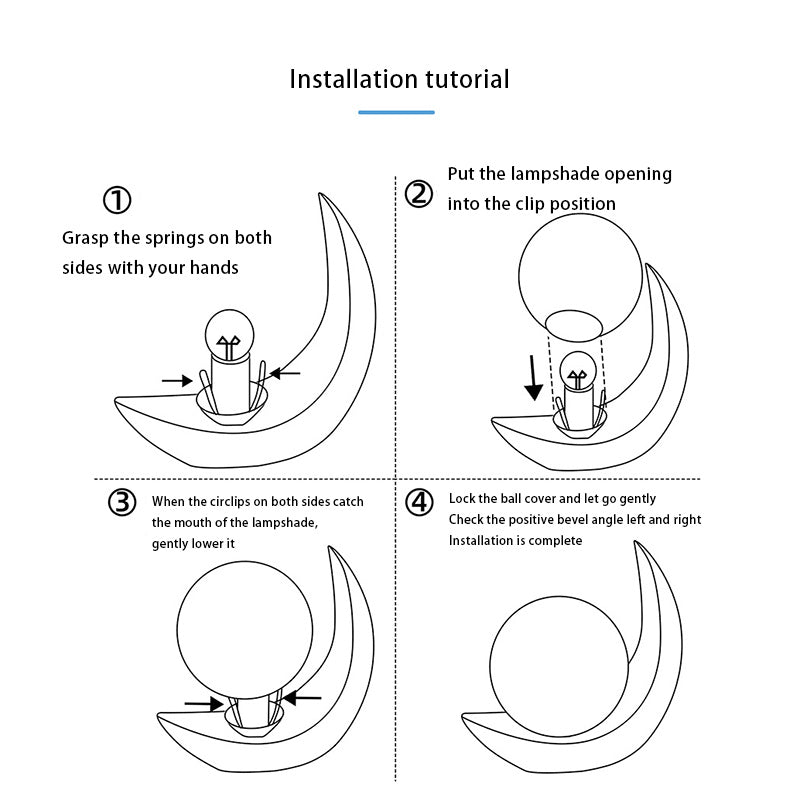 Installation tutorial

①
Grasp the springs on both sides with your hands

②
Put the lampshade opening into the clip position

③
When the circlips on both sides catch the mouth of the lampshade, gently lower it

④
Lock the ball cover and let go gently
Check the positive bevel angle left and right
Installation is complete