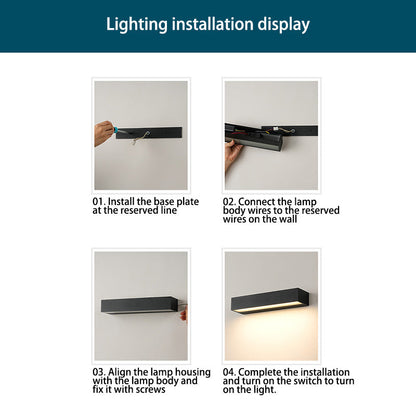 Lighting installation display

01. Install the base plate at the reserved line

02. Connect the lamp body wires to the reserved wires on the wall

03. Align the lamp housing with the lamp body and fix it with screws

04. Complete the installation and turn on the switch to turn on the light.