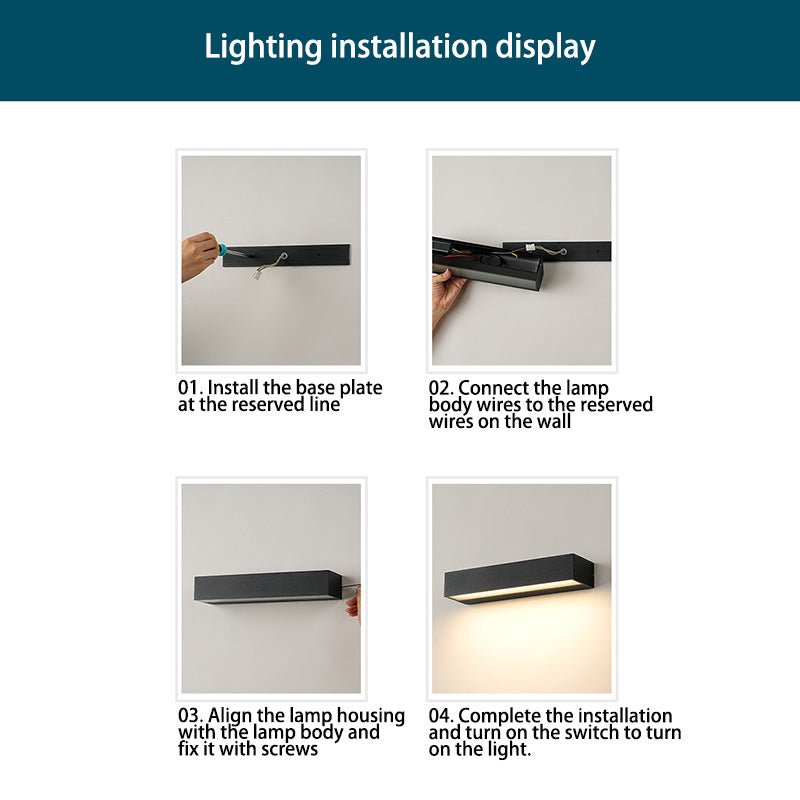 Lighting installation display

01. Install the base plate at the reserved line

02. Connect the lamp body wires to the reserved wires on the wall

03. Align the lamp housing with the lamp body and fix it with screws

04. Complete the installation and turn on the switch to turn on the light.