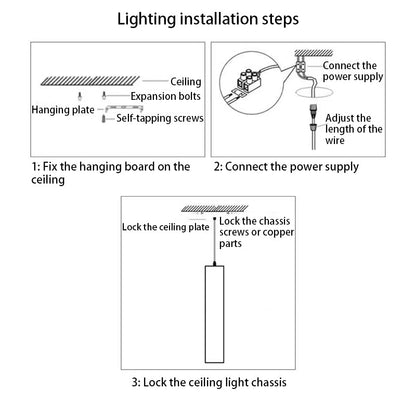 Lighting installation steps

Ceiling
Expansion bolts
Hanging plate
Self-tapping screws

1: Fix the hanging board on the ceiling

Connect the power supply
Adjust the length of the wire

2: Connect the power supply

Lock the ceiling plate
Lock the chassis screws or copper parts

3: Lock the ceiling light chassis