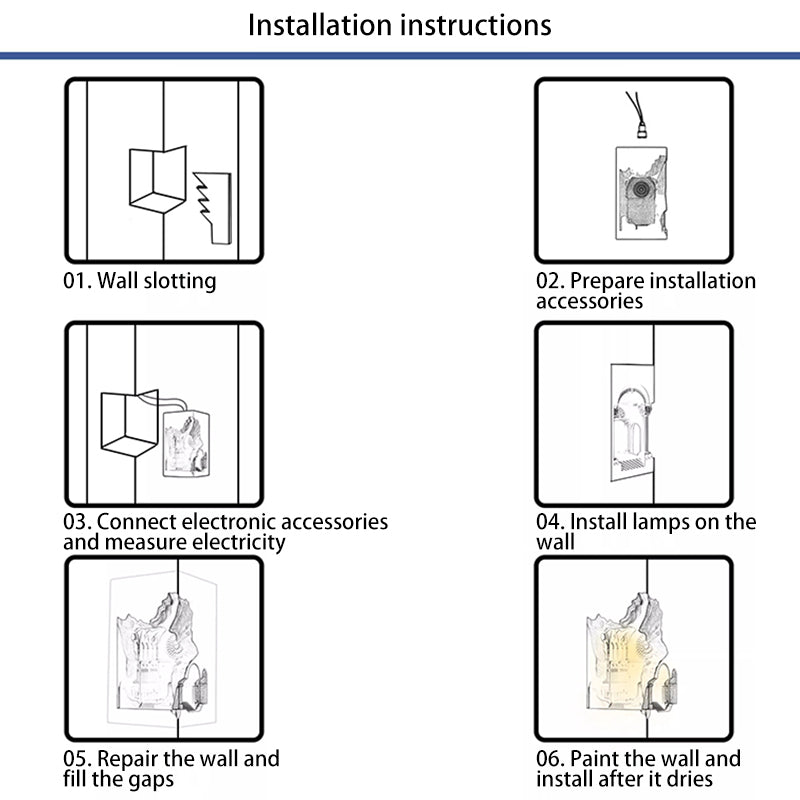 Installation instructions

01. Wall slotting

02. Prepare installation accessories

03. Connect electronic accessories and measure electricity

04. Install lamps on the wall

05. Repair the wall and fill the gaps

06. Paint the wall and install after it dries