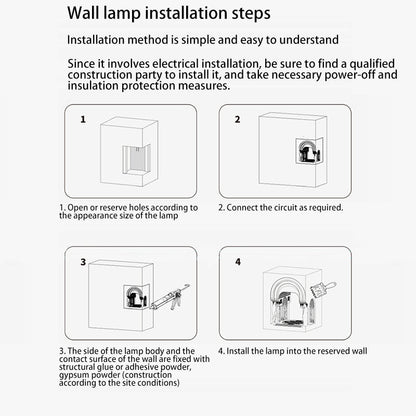 Wall lamp installation steps

Installation method is simple and easy to understand

Since it involves electrical installation, be sure to find a qualified construction party to install it, and take necessary power-off and insulation protection measures.

1

1. Open or reserve holes according to the appearance size of the lamp

2

2. Connect the circuit as required.

3

3. The side of the lamp body and the contact surface of the wall are fixed with structural glue or adhesive powder, gypsum powder (construction according to the site conditions)

4

4. Install the lamp into the reserved wall