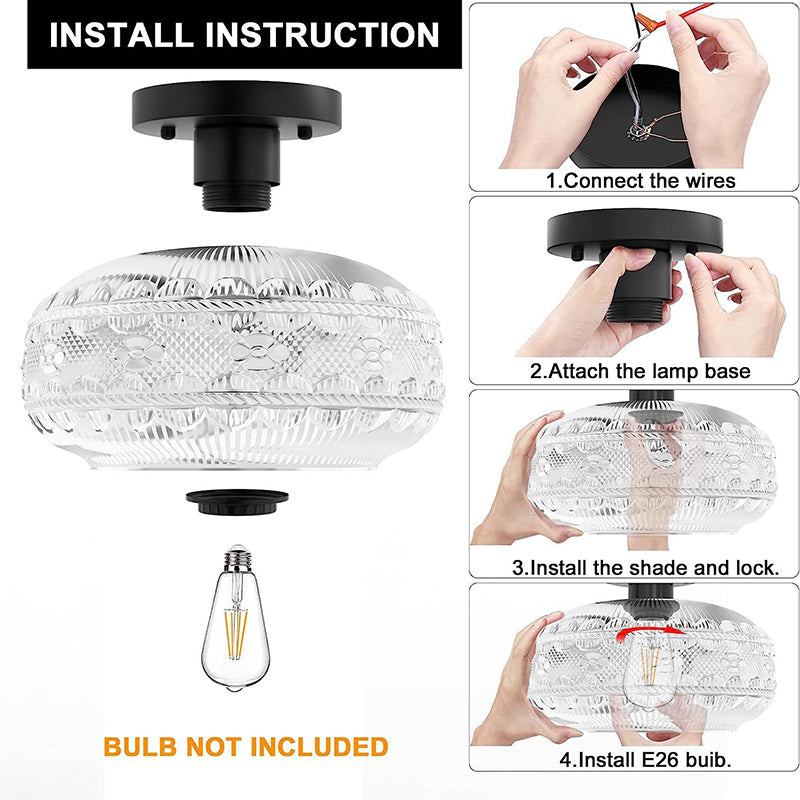 INSTALL INSTRUCTION

BULB NOT INCLUDED

1.Connect the wires

2.Attach the lamp base

3.Install the shade and lock.

4.Install E26 buib.