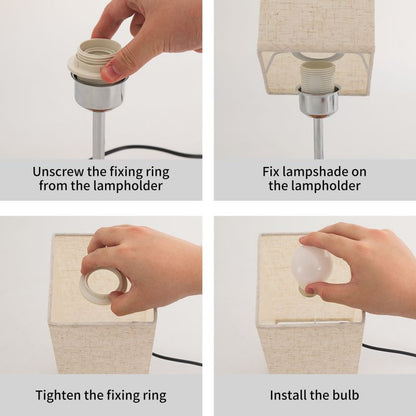 Unscrew the fixing ring from the lampholder

Fix lampshade on the lampholder

Tighten the fixing ring

Install the bulb