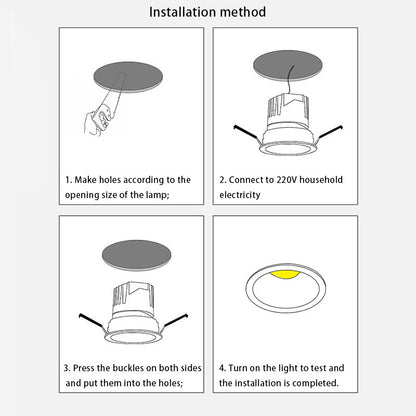 Installation method

1. Make holes according to the opening size of the lamp;

2. Connect to 220V household electricity

3. Press the buckles on both sides and put them into the holes;

4. Turn on the light to test and the installation is completed.