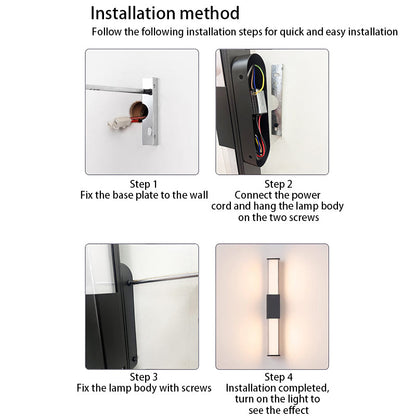 Installation method

Follow the following installation steps for quick and easy installation

Step 1
Fix the base plate to the wall

Step 2
Connect the power cord and hang the lamp body on the two screws

Step 3
Fix the lamp body with screws

Step 4
Installation completed, turn on the light to see the effect