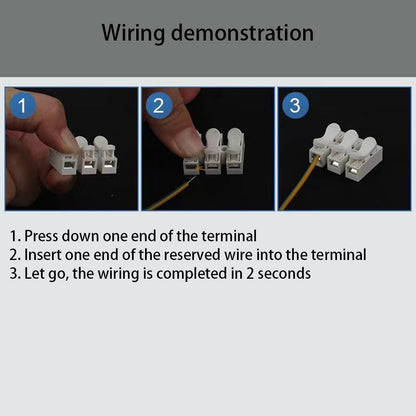 Wiring demonstration

1

2

3

1. Press down one end of the terminal
2. Insert one end of the reserved wire into the terminal
3. Let go, the wiring is completed in 2 seconds