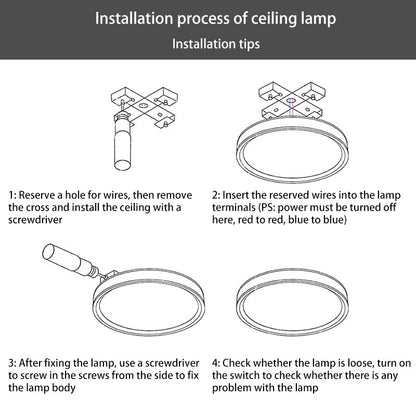 Installation process of ceiling lamp

Installation tips

1: Reserve a hole for wires, then remove the cross and install the ceiling with a screwdriver

2: Insert the reserved wires into the lamp terminals (PS: power must be turned off here, red to red, blue to blue)

3: After fixing the lamp, use a screwdriver to screw in the screws from the side to fix the lamp body

4: Check whether the lamp is loose, turn on the switch to check whether there is any problem with the lamp