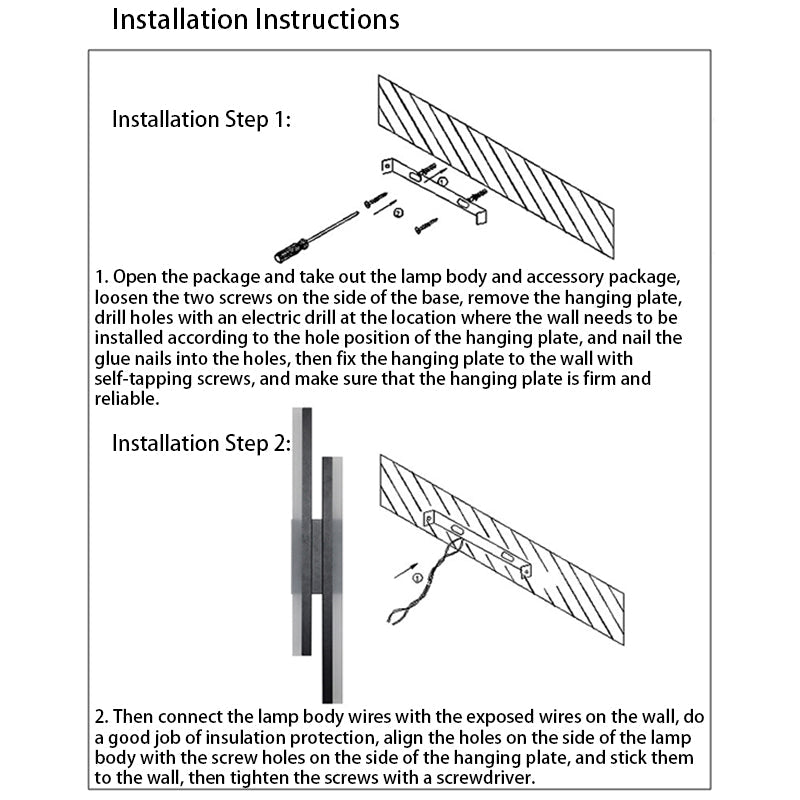 Installation Instructions

Installation Step 1:

1. Open the package and take out the lamp body and accessory package, loosen the two screws on the side of the base, remove the hanging plate, drill holes with an electric drill at the location where the wall needs to be installed according to the hole position of the hanging plate, and nail the glue nails into the holes, then fix the hanging plate to the wall with self-tapping screws, and make sure that the hanging plate is firm and reliable.

Installation Step 2:

2. Then connect the lamp body wires with the exposed wires on the wall, do a good job of insulation protection, align the holes on the side of the lamp body with the screw holes on the side of the hanging plate, and stick them to the wall, then tighten the screws with a screwdriver.