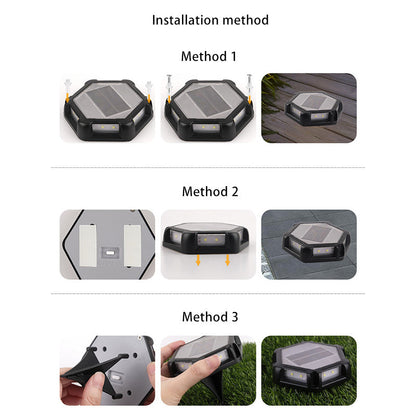 Installation method

Method 1

Method 2

Method 3