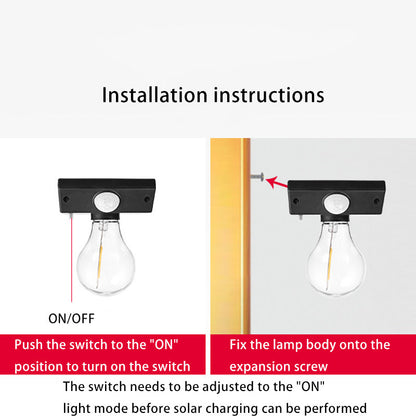 Installation instructions

ON/OFF

Push the switch to the "ON" position to turn on the switch

Fix the lamp body onto the expansion screw

The switch needs to be adjusted to the "ON" light mode before solar charging can be performed