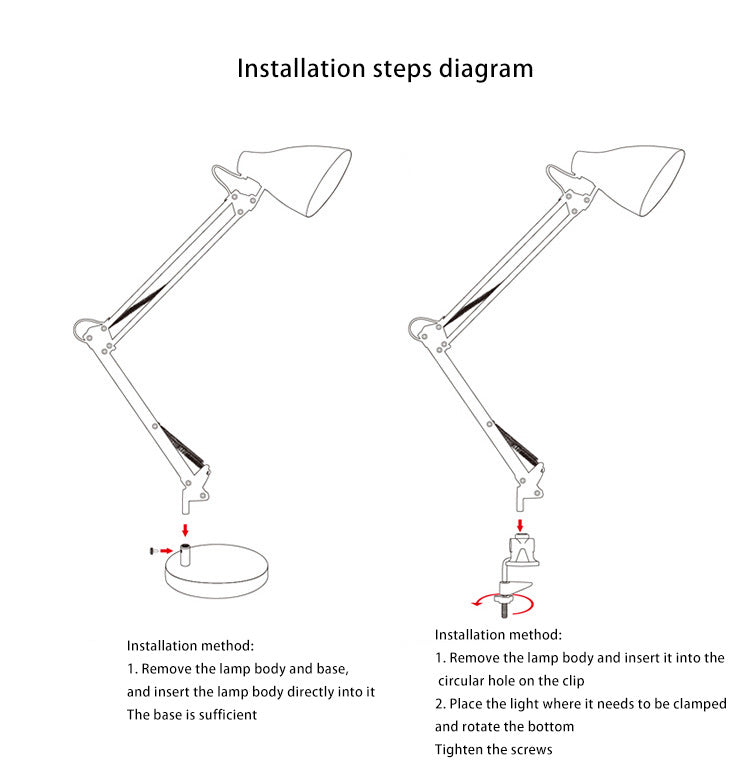 Installation steps diagram

Installation method:
1. Remove the lamp body and base, and insert the lamp body directly into it
The base is sufficient

Installation method:
1. Remove the lamp body and insert it into the circular hole on the clip
2. Place the light where it needs to be clamped and rotate the bottom
Tighten the screws