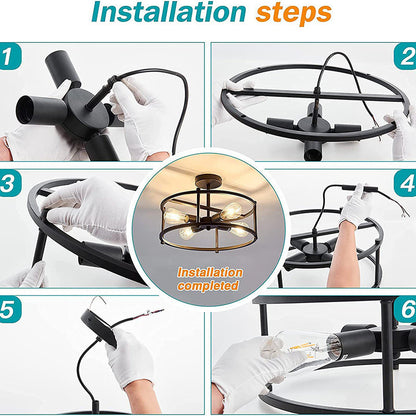 Installation steps

1

2

3

4

Installation completed

5

6