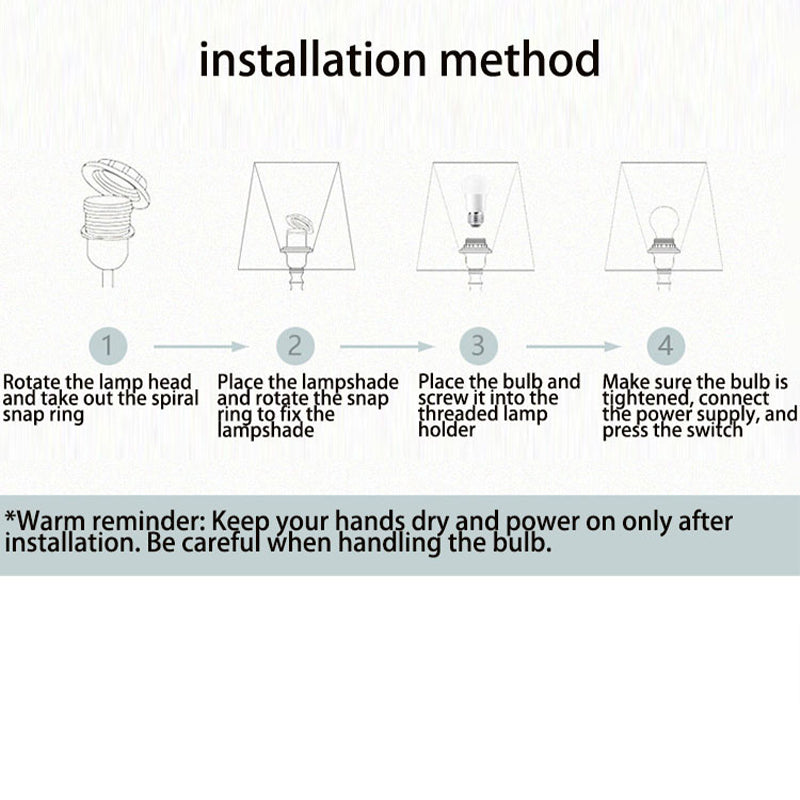 installation method

1

Rotate the lamp head and take out the spiral snap ring

2

Place the lampshade and rotate the snap ring to fix the lampshade

3

Place the bulb and screw it into the threaded lamp holder

4

Make sure the bulb is tightened, connect the power supply, and press the switch

*Warm reminder: Keep your hands dry and power on only after installation. Be careful when handling the bulb.