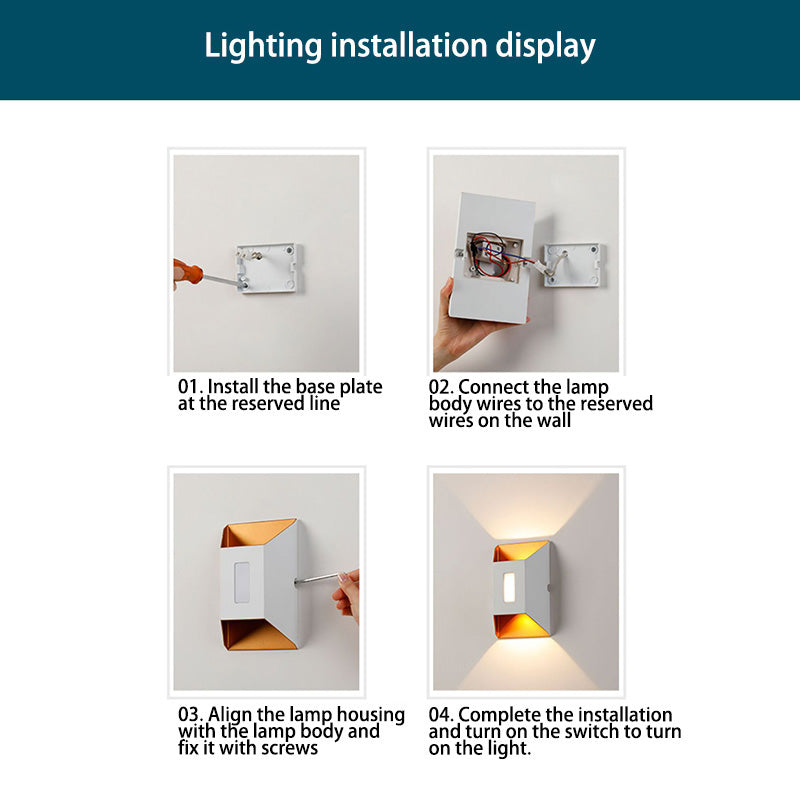 Lighting installation display

01. Install the base plate at the reserved line

02. Connect the lamp body wires to the reserved wires on the wall

03. Align the lamp housing with the lamp body and fix it with screws

04. Complete the installation and turn on the switch to turn on the light.