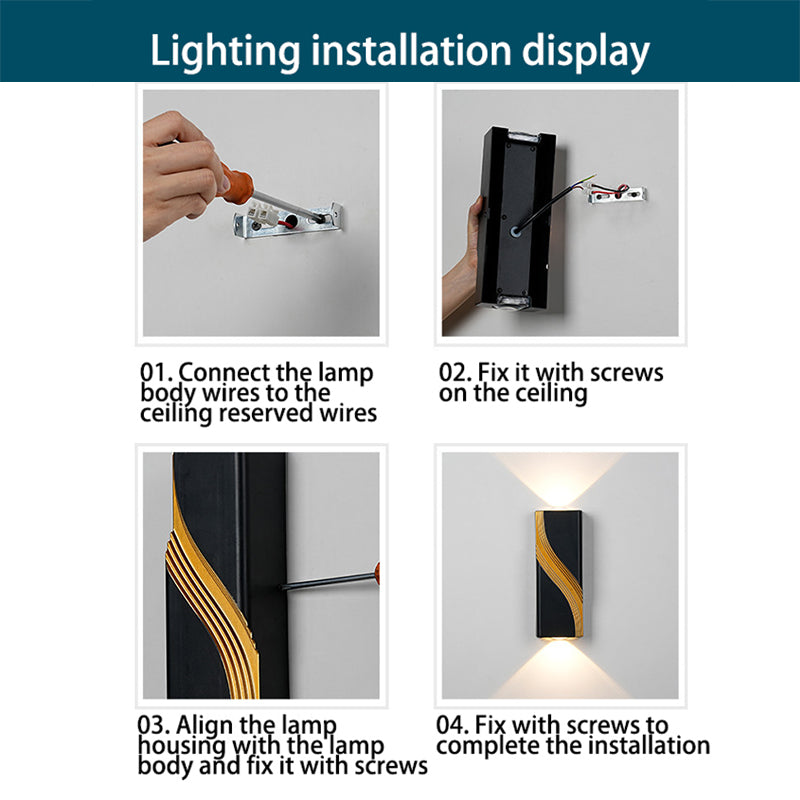 Lighting installation display

01. Connect the lamp body wires to the ceiling reserved wires

02. Fix it with screws on the ceiling

03. Align the lamp housing with the lamp body and fix it with screws

04. Fix with screws to complete the installation