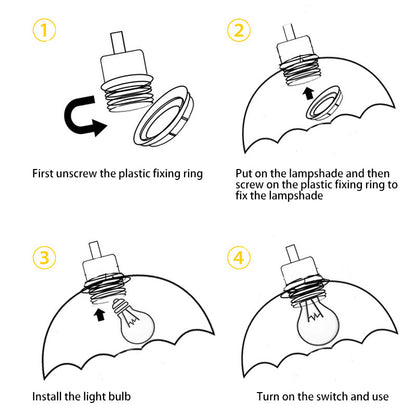 1

First unscrew the plastic fixing ring

2

Put on the lampshade and then screw on the plastic fixing ring to fix the lampshade

3

Install the light bulb

4

Turn on the switch and use