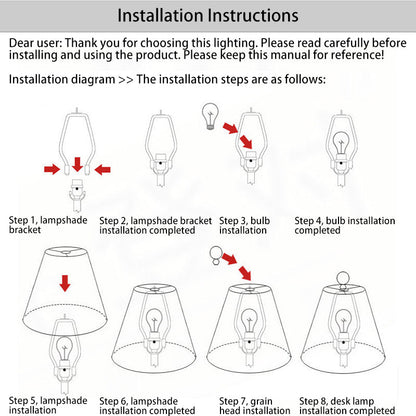 Installation Instructions

Dear user: Thank you for choosing this lighting. Please read carefully before installing and using the product. Please keep this manual for reference!

Installation diagram >> The installation steps are as follows:

Step 1, lampshade bracket

Step 2, lampshade bracket installation completed

Step 3, bulb installation

Step 4, bulb installation completed

Step 5, lampshade installation

Step 6, lampshade installation completed

Step 7, grain head installation

Step 8, desk lamp installation completed