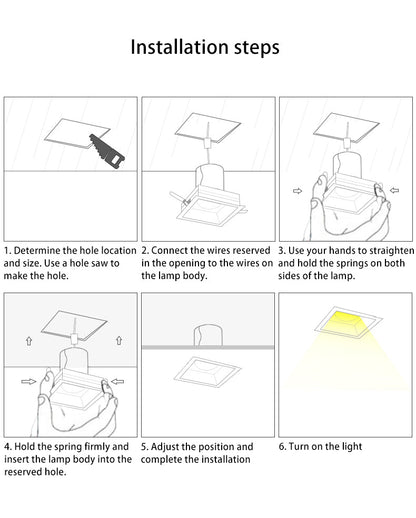 Installation steps

1. Determine the hole location and size. Use a hole saw to make the hole.

2. Connect the wires reserved in the opening to the wires on the lamp body.

3. Use your hands to straighten and hold the springs on both sides of the lamp.

4. Hold the spring firmly and insert the lamp body into the reserved hole.

5. Adjust the position and complete the installation

6. Turn on the light