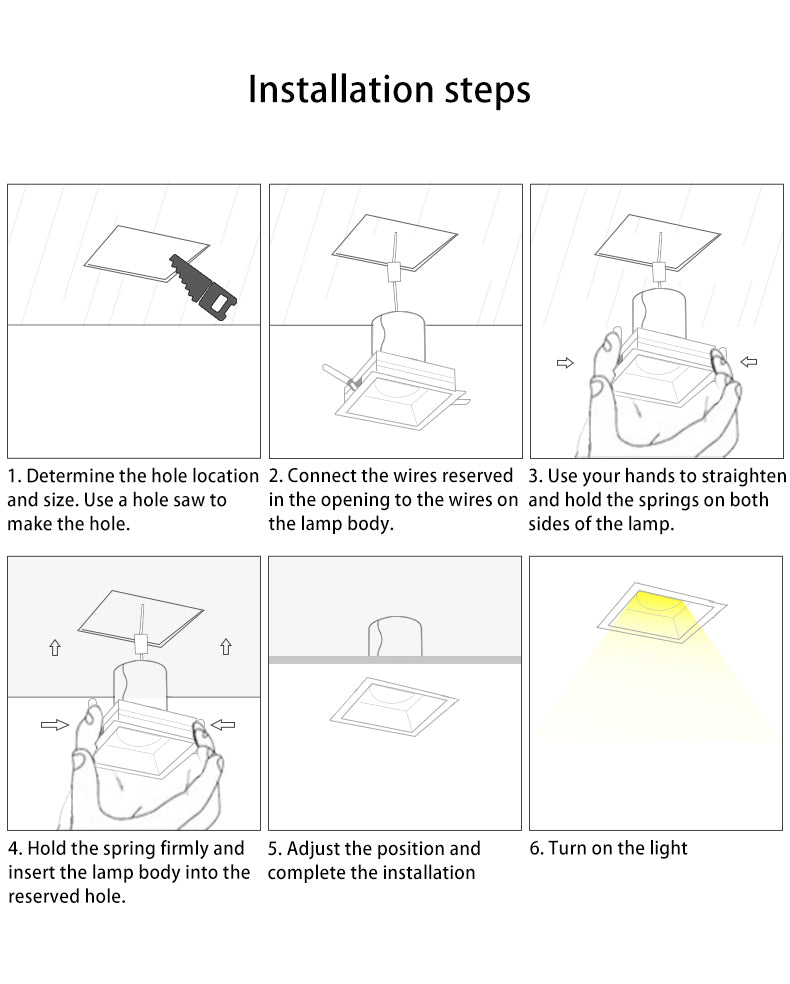 Installation steps

1. Determine the hole location and size. Use a hole saw to make the hole.

2. Connect the wires reserved in the opening to the wires on the lamp body.

3. Use your hands to straighten and hold the springs on both sides of the lamp.

4. Hold the spring firmly and insert the lamp body into the reserved hole.

5. Adjust the position and complete the installation

6. Turn on the light