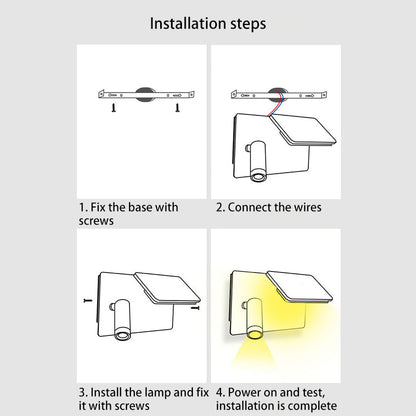 Installation steps

1. Fix the base with screws

2. Connect the wires

3. Install the lamp and fix it with screws

4. Power on and test, installation is complete